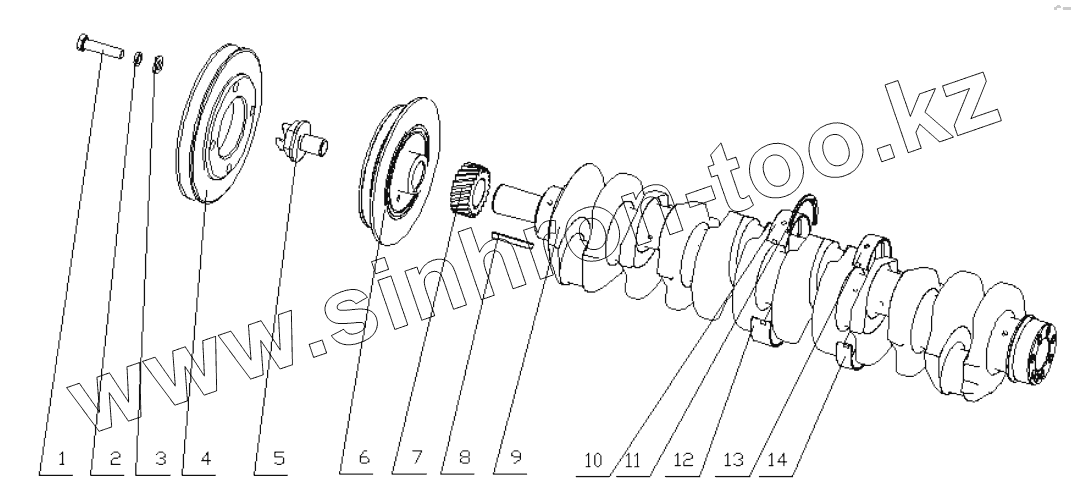 www.sinhron-too.kz

1 2 3 4 5 6 7 8 9 10 11 12 13 14