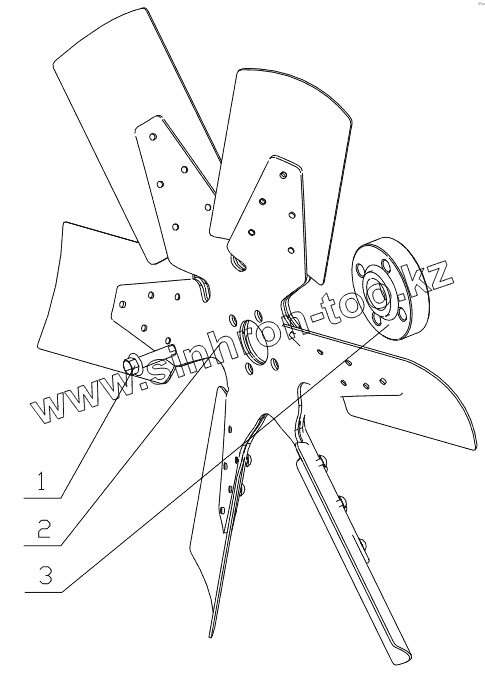 www.sinhron-too.kz

1

2

3