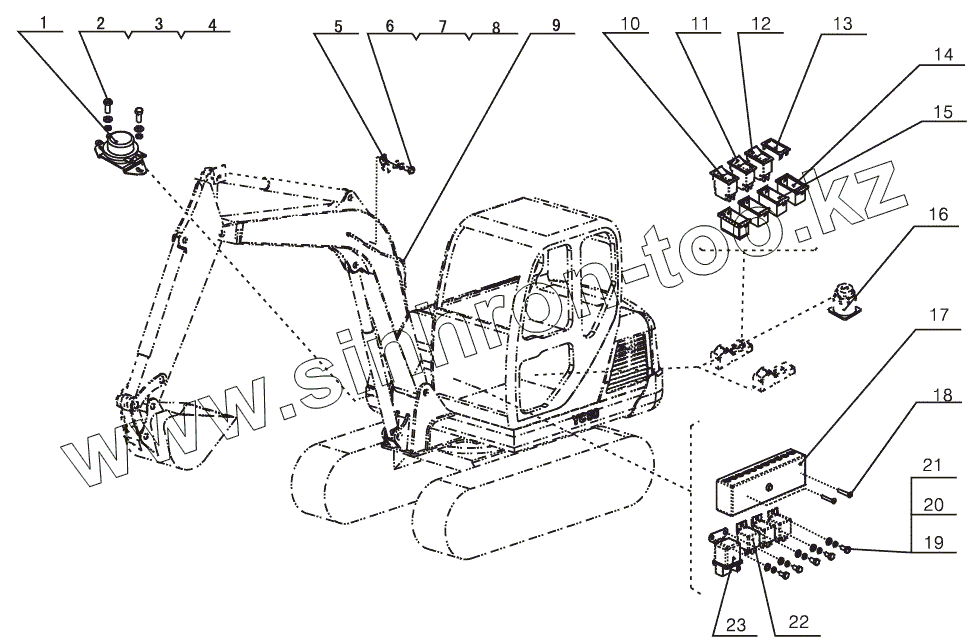 1
2
3
4
5
6
7
8
9
10
11
12
13
14
15
16
17
18
21
20
19
23
22
www.sinhron-too.kz