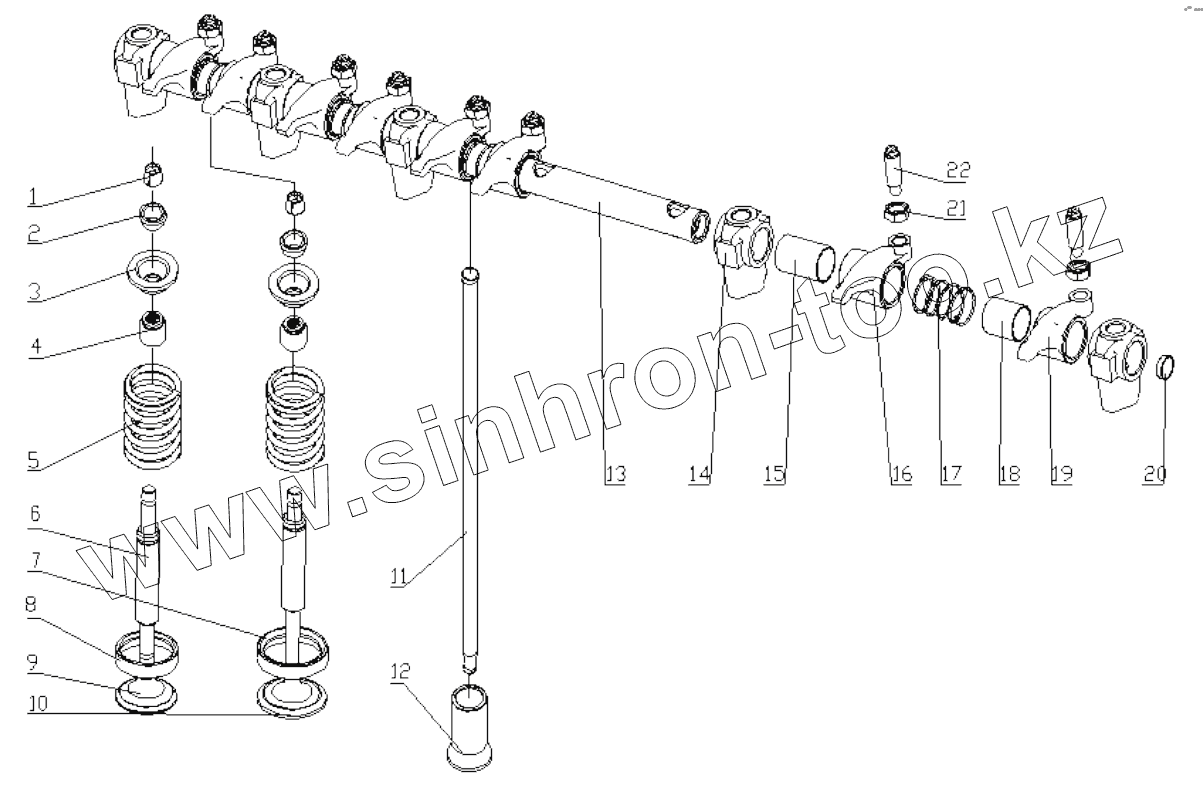 1
2
3
4
5
6
7
8
9
10
11
12
13
14
15
16
17
18
19
20
21
22
www.sinhron-too.kz