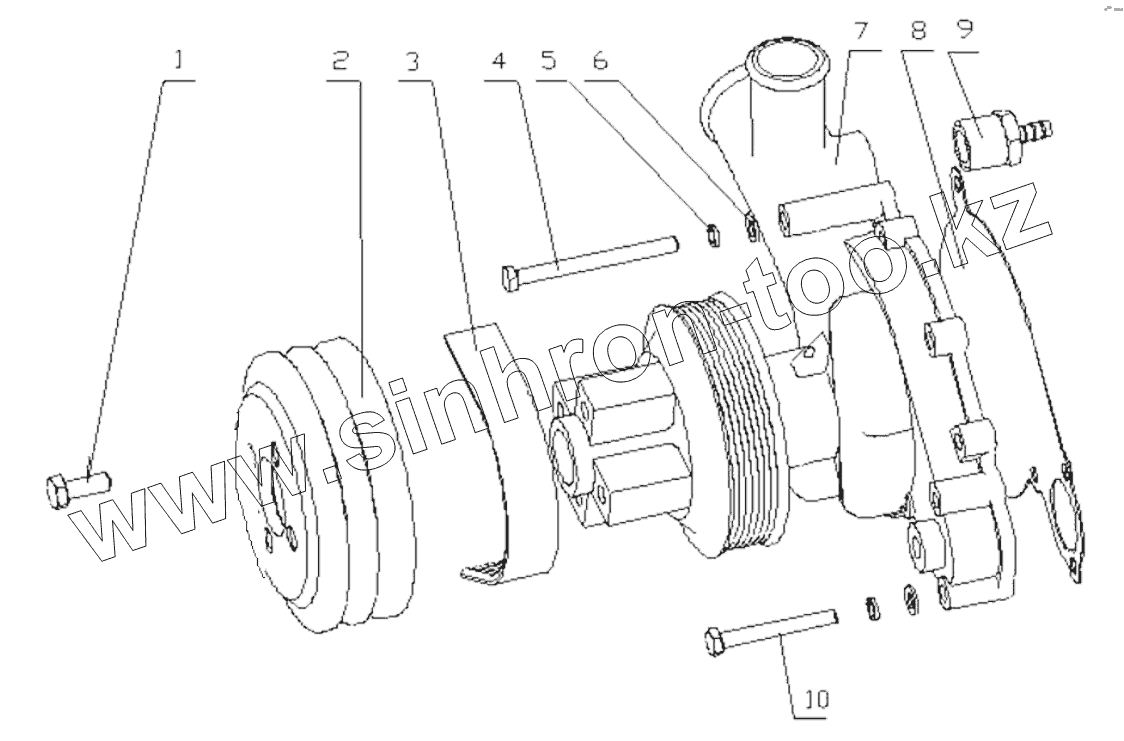 1
2
3
4
5
6
7
8
9
10
www.sinhron-too.kz