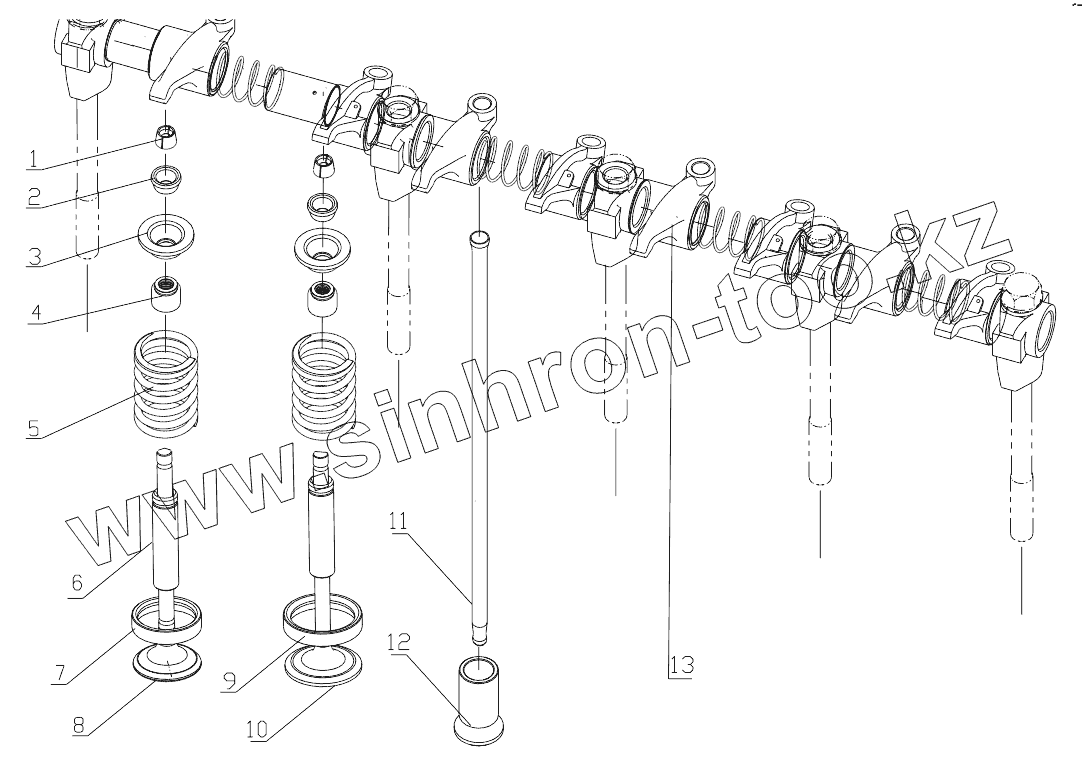 1
2
3
4
5
6
7
8
9
10
11
12
13
www.sinhron-to.kz