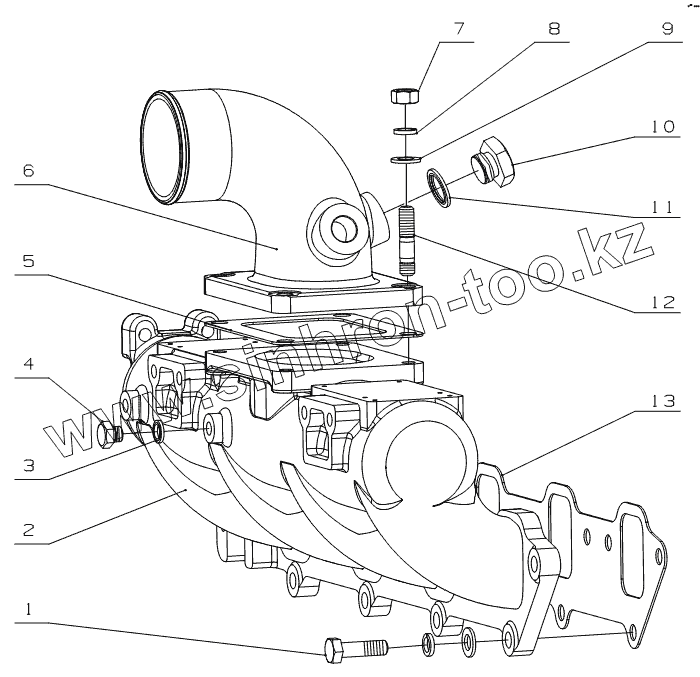 7
8
9
10
11
12
6
5
4
3
2
1
13
www.sinhron-too.kz