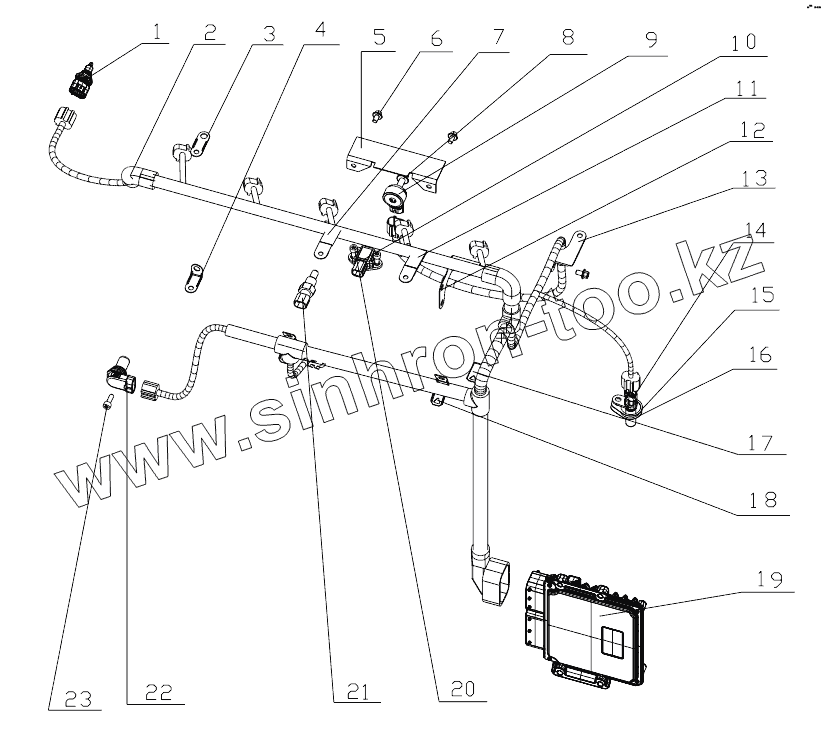 1
2
3
4
5
6
7
8
9
10
11
12
13
14
15
16
17
18
19
20
21
22
23
www.sinhron-too.kz