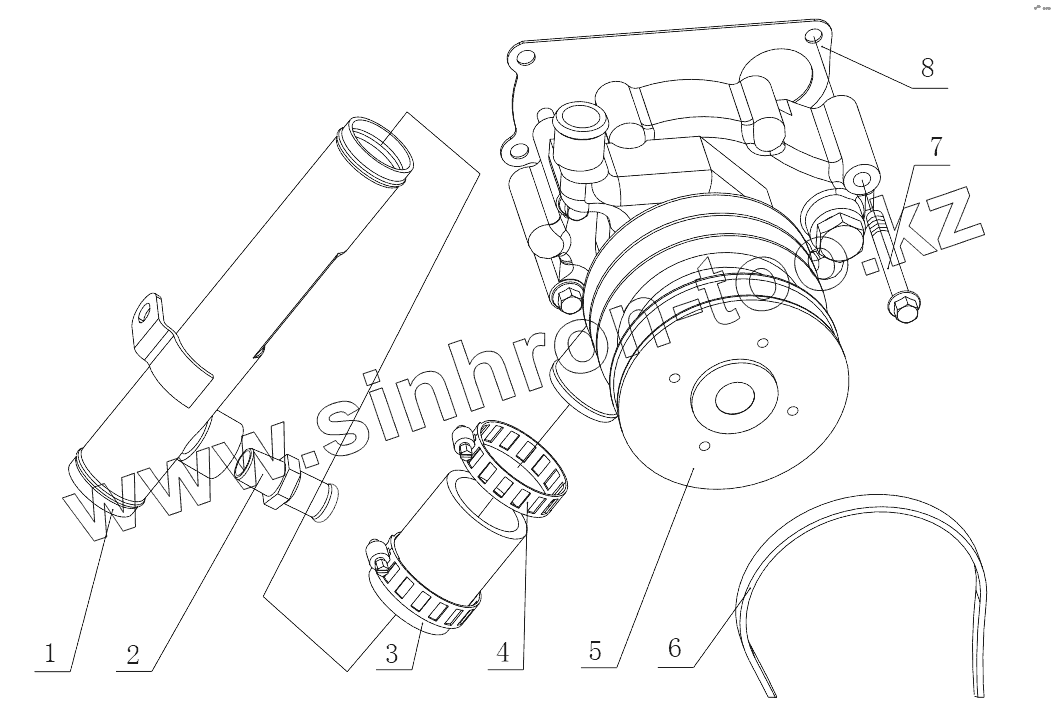 8
7
www.sinhron-too.kz
1
2
3
4
5
6