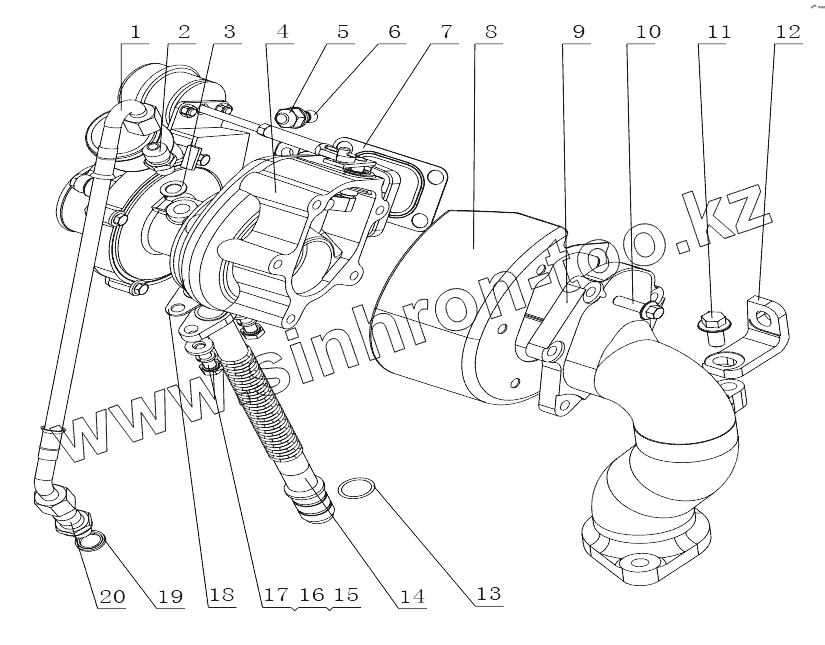 1 2 3 4 5 6 7 8 9 10 11 12

www.sinhron-too.kz

20 19 18 17 16 15 14 13