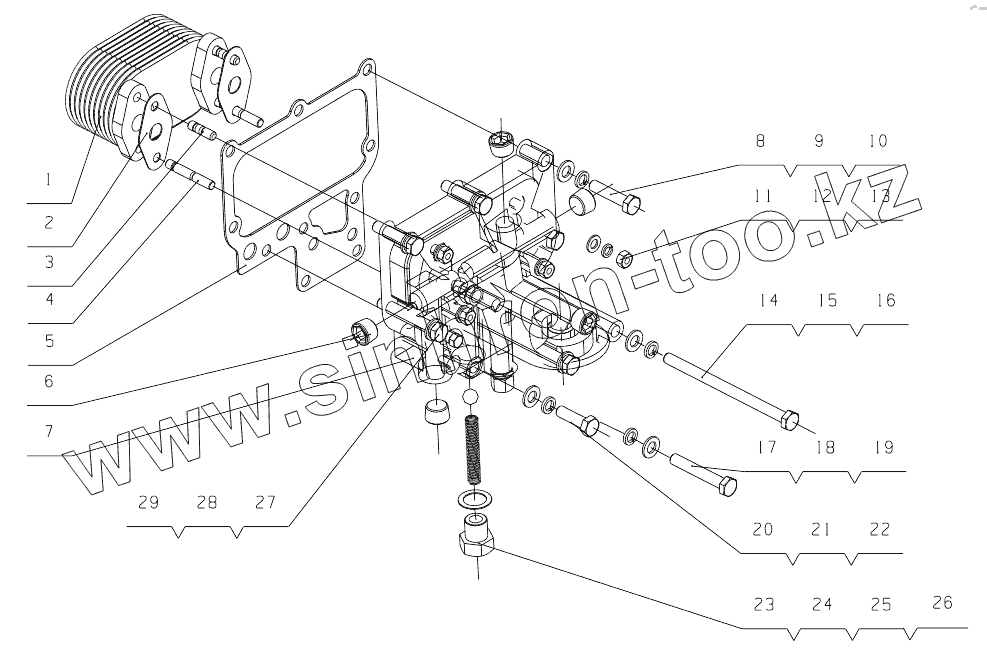 1
2
3
4
5
6
7
8 9 10
11 12 13
14 15 16
17 18 19
20 21 22
23 24 25 26
29 28 27
www.sinoton-too.kz