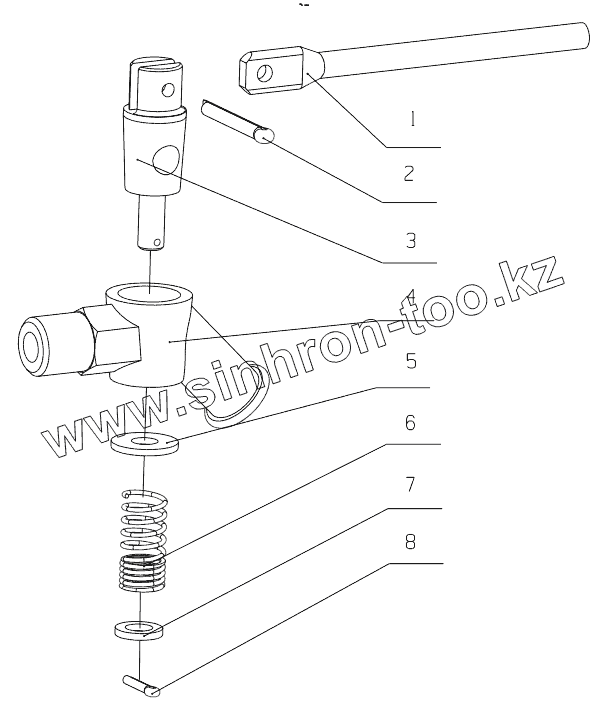 1
2
3
4
5
6
7
8
www.sinhron-too.kz