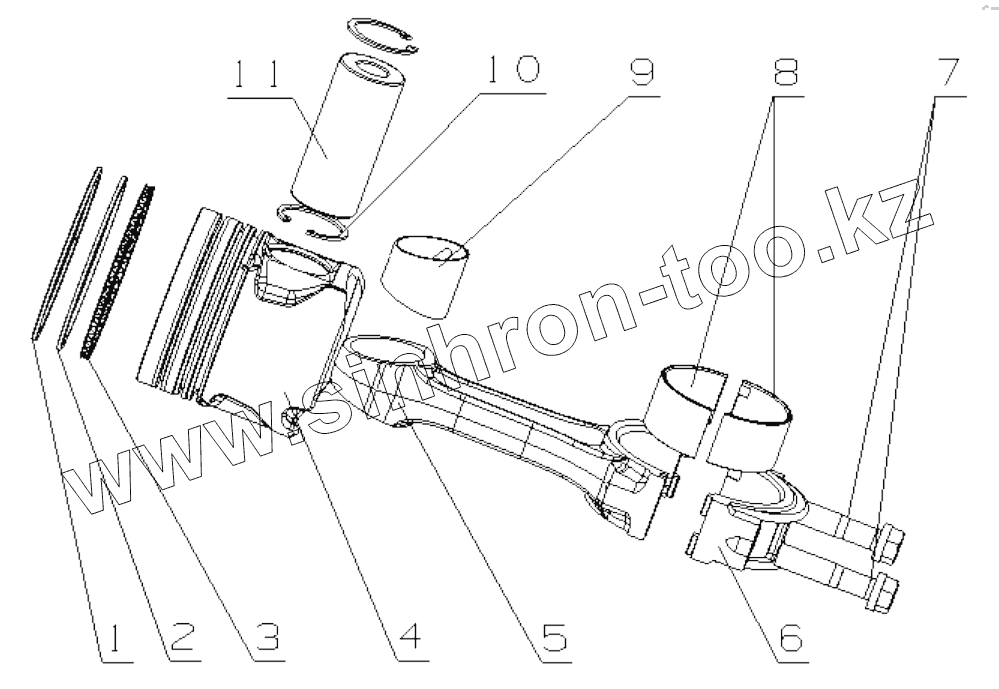 11
10
9
8
7
www.sinhron-too.kz
1
2
3
4
5
6