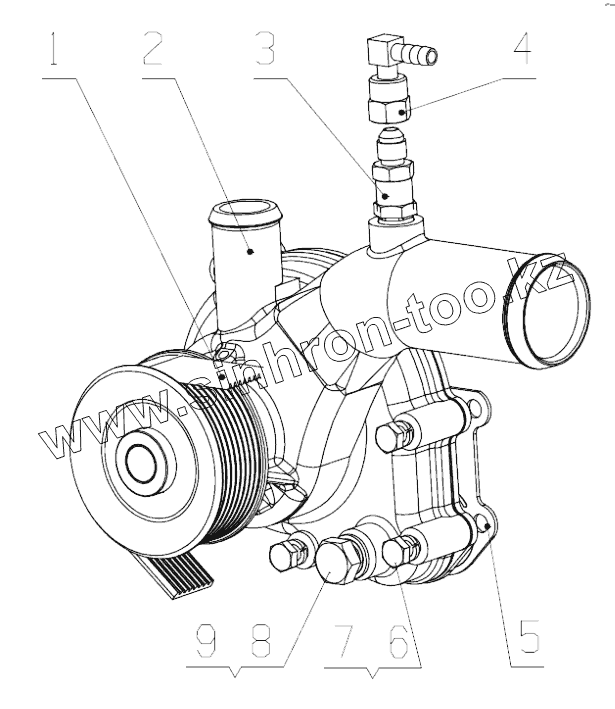 1 2 3 4

www.sinhron-too.kz

9 8 7 6 5