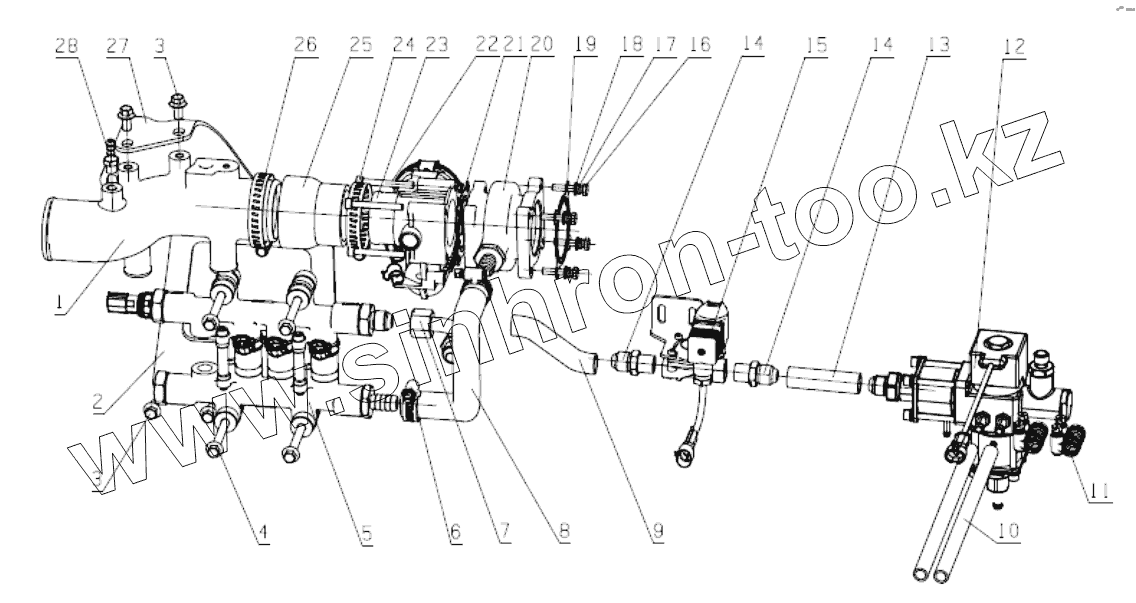 28 27 3 26 25 24 23 22 21 20 19 18 17 16 14 15 14 13 12

1

2

3

4 5 6 7 8 9

10

11

www.sinhron-too.kz