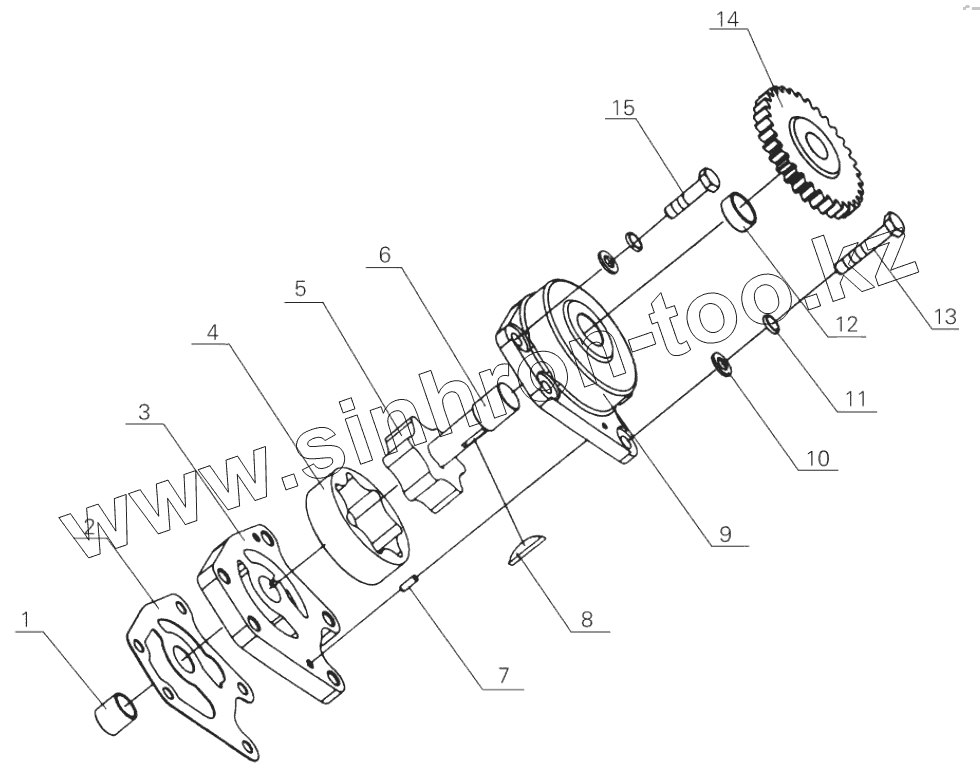 14
15
6
5
4
3
2
1
13
12
11
10
9
8
7
www.sinhron-too.kz