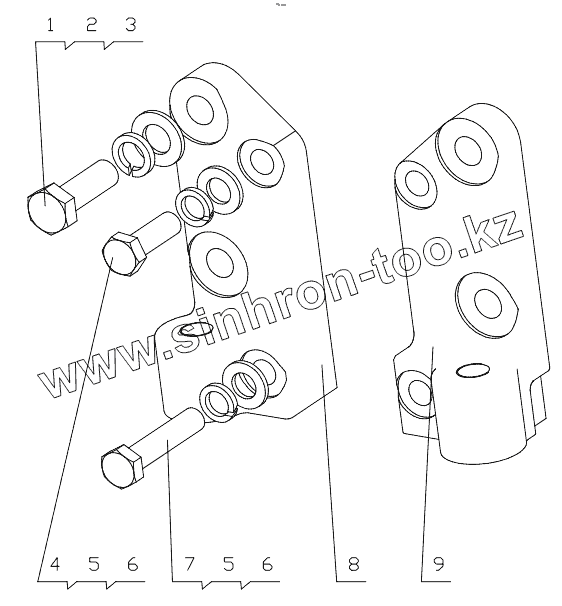 1 2 3

www.sinhron-too.kz

4 5 6 7 5 6 8 9