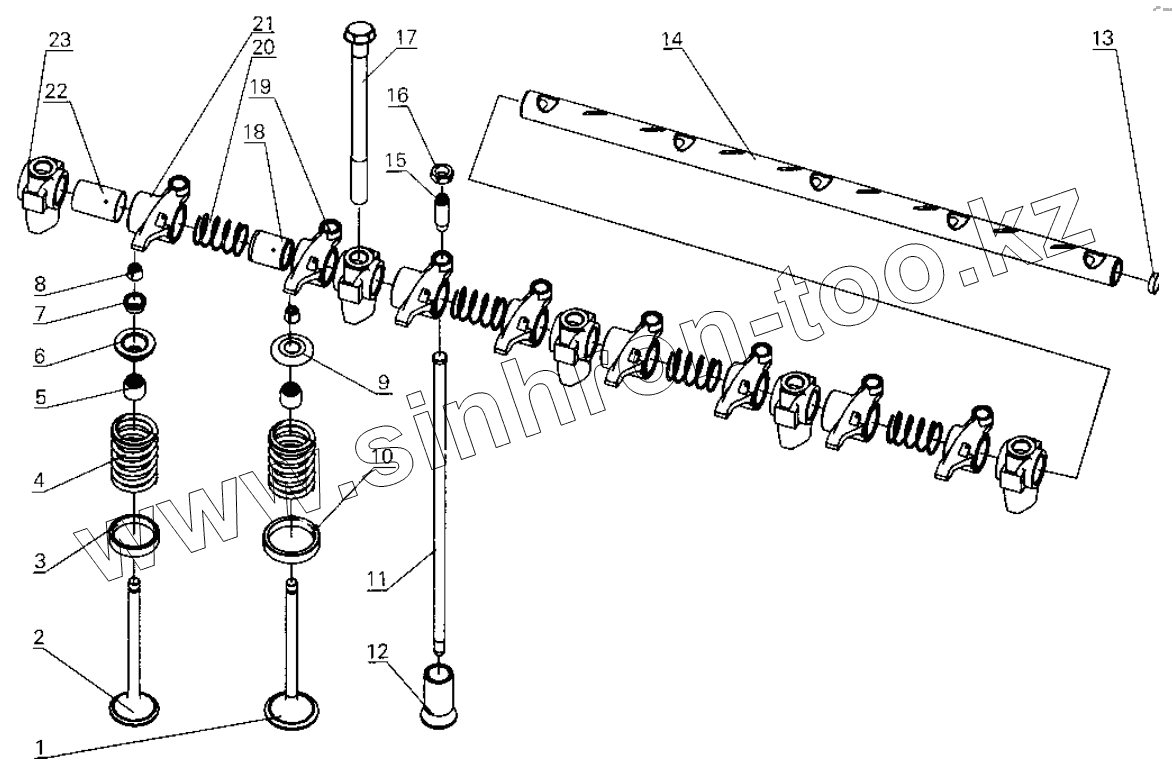 23
22
21
20
19
18
17
16
15
14
13
8
7
6
5
4
3
2
1
9
10
11
12
www.sinhron-too.kz