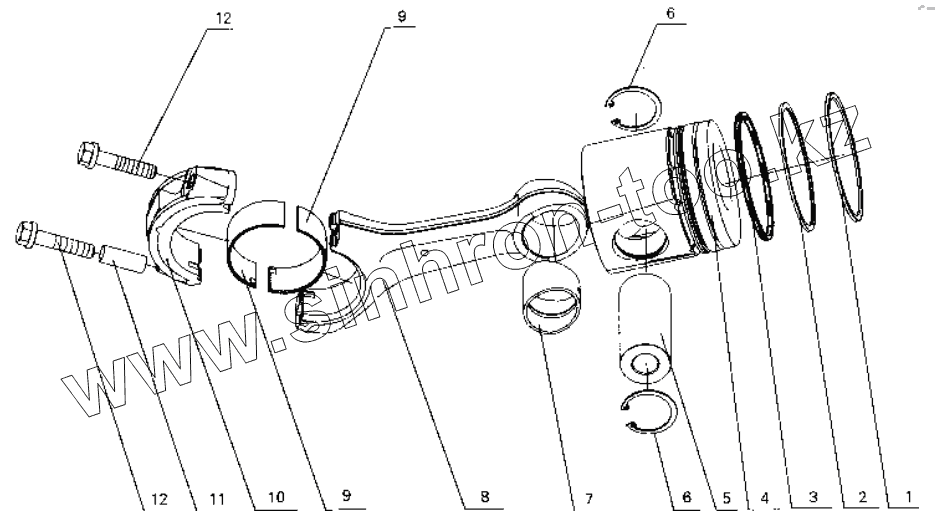 12
9
6
www.sinhron-too.kz
12
11
10
9
8
7
6
5
4
3
2
1