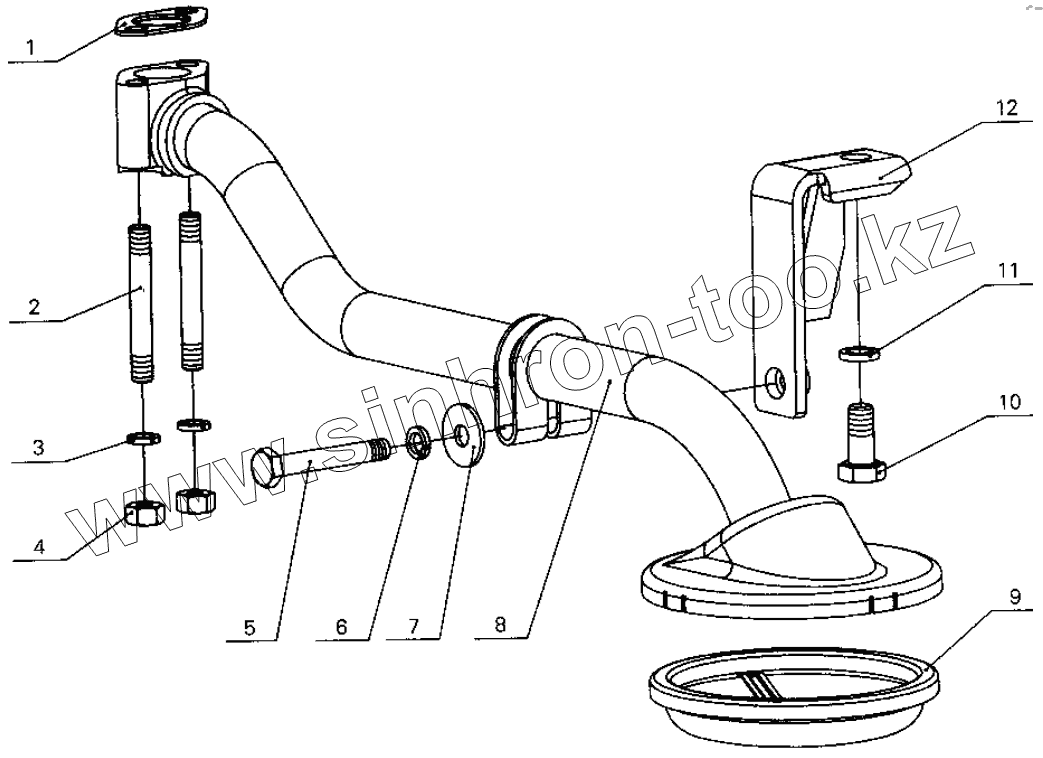 1
12
2
11
3
10
4
5
6
7
8
9
www.sinhron-too.kz