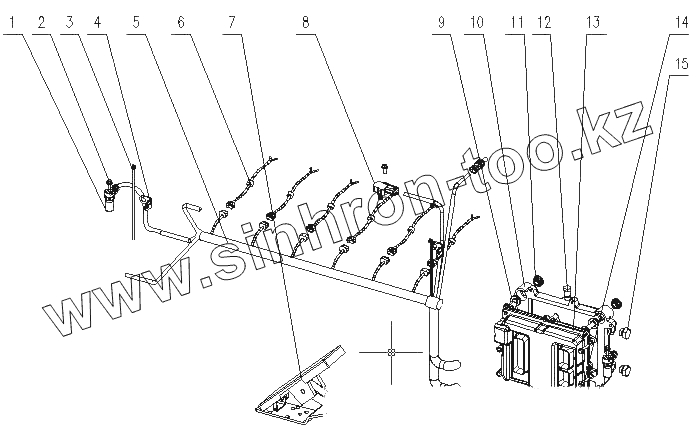 1 2 3 4 5 6 7 8 9 10 11 12 13 14 15

www.sinhron-too.kz