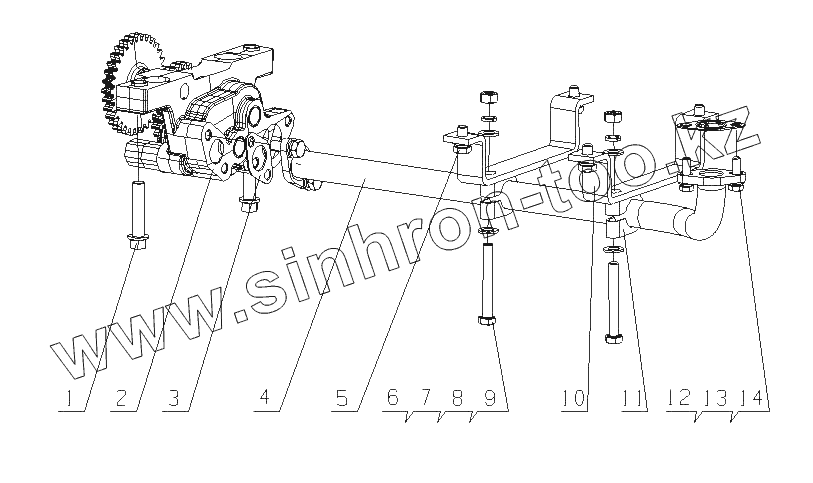 www.sinhron-too.kz

1 2 3 4 5 6 7 8 9 10 11 12 13 14