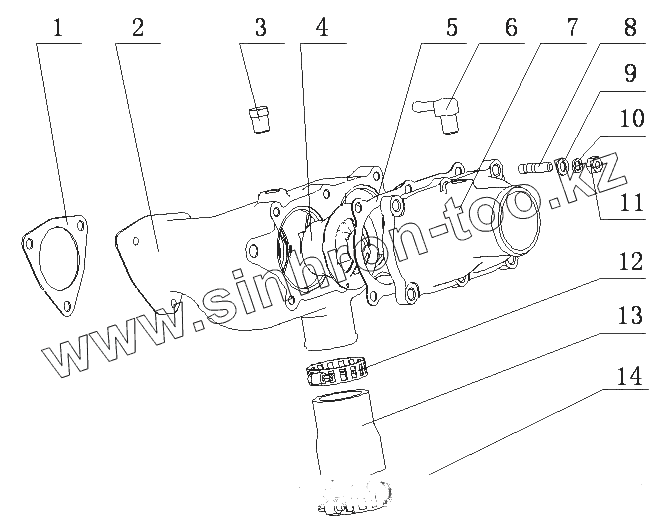 1
2
3
4
5
6
7
8
9
10
11
12
13
14
www.sinhron-too.kz