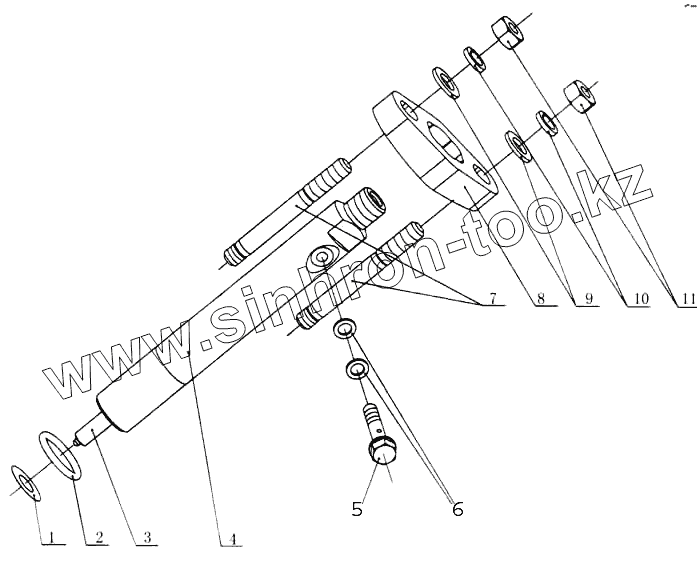 www.sinhron-too.kz

7
8
9
10
11
5
6
1
2
3
4