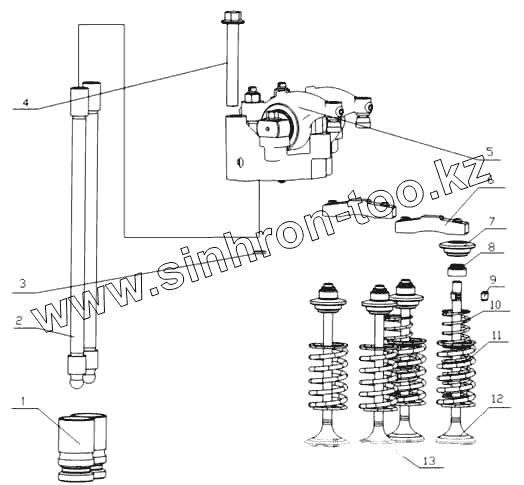 4
5
6
7
8
9
10
11
12
13
3
2
1
www.sinhron-too.kz