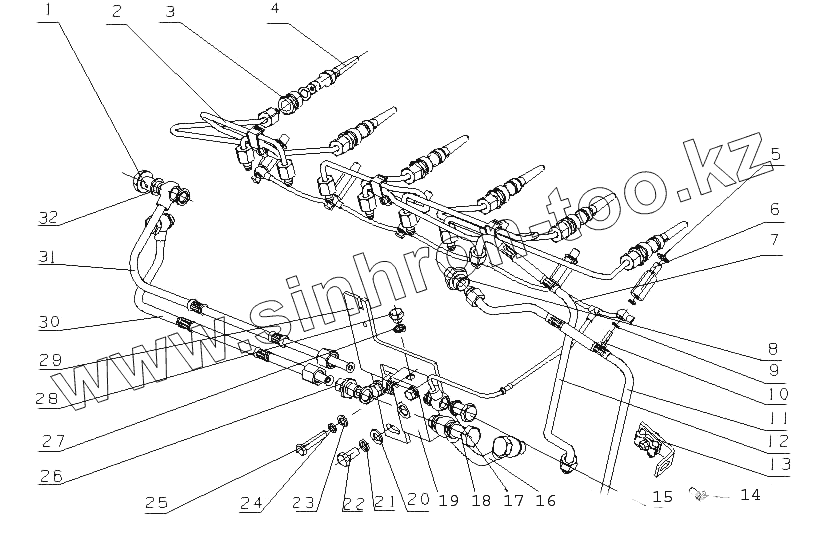 1 2 3 4

5
6
7
8
9
10
11
12
13
14
15 16 17 18 19 20 21 22 23 24 25
26
27
28
29
30
31
32

www.sinhron-too.kz