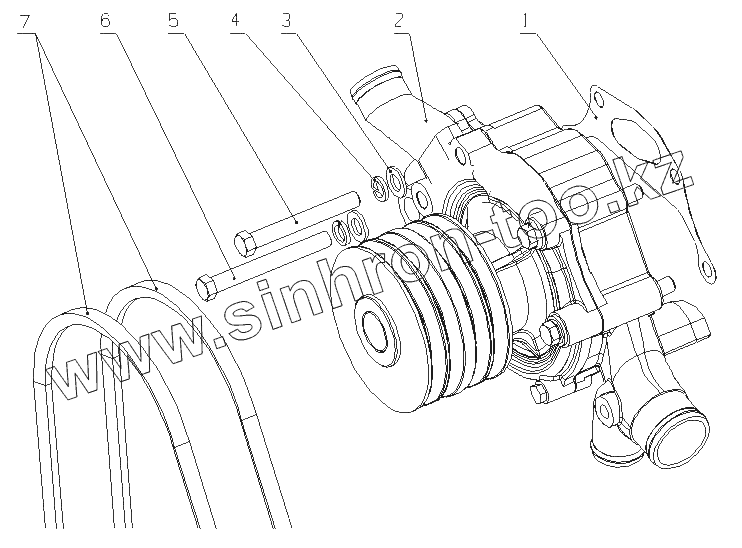 7
6
5
4
3
2
1
www.sinhron-too.kz