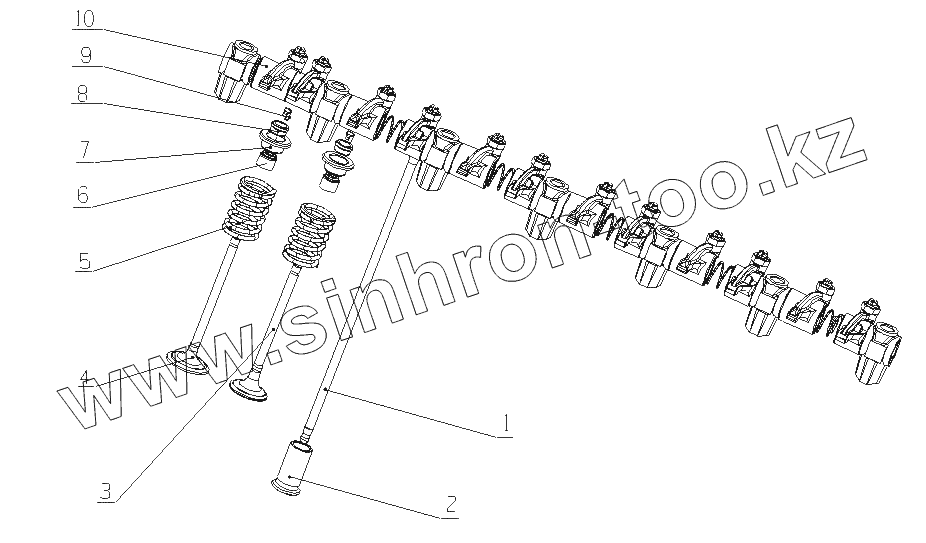 10
9
8
7
6
5
4
3
1
2
www.sinhrontoo.kz