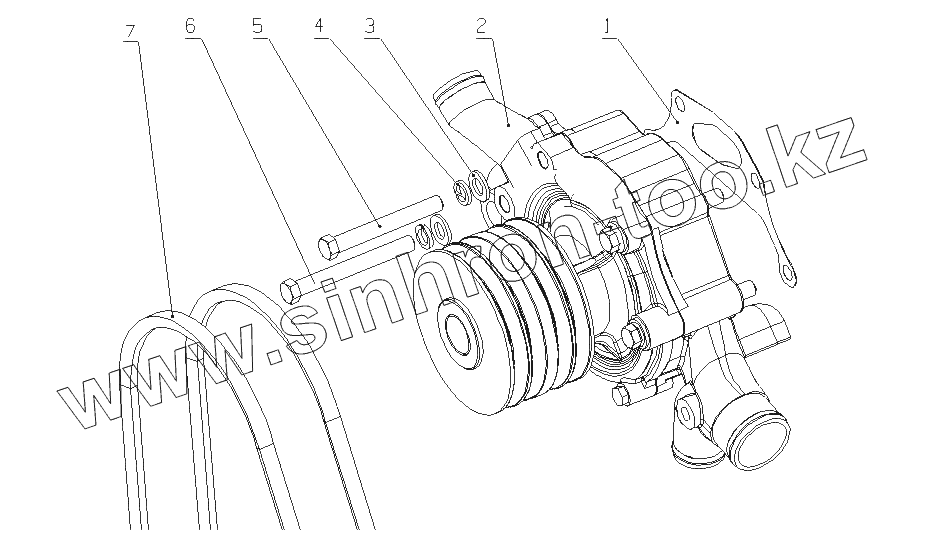 7 6 5 4 3 2 1

www.sinhrontoo.kz