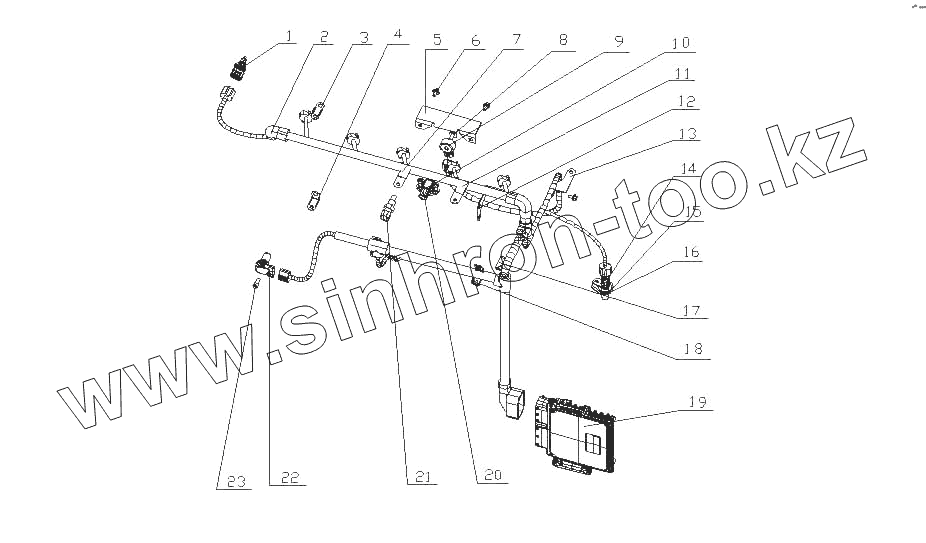 1 2 3 4 5 6 7 8 9 10 11 12 13 14 15 16 17 18 19 20 21 22 23

www.sinhron-too.kz