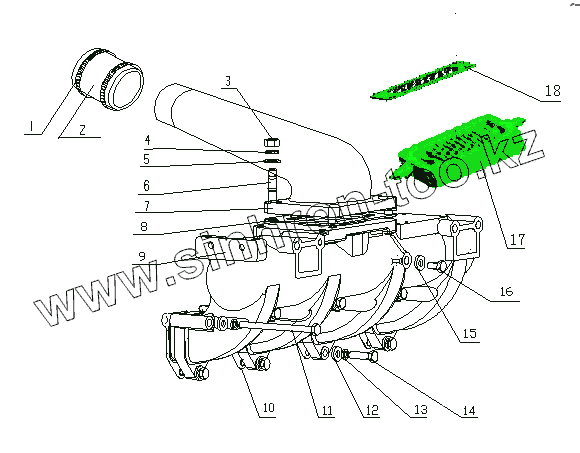 1
2
3
4
5
6
7
8
9
10
11
12
13
14
15
16
17
18
www.sinhron-too.kz