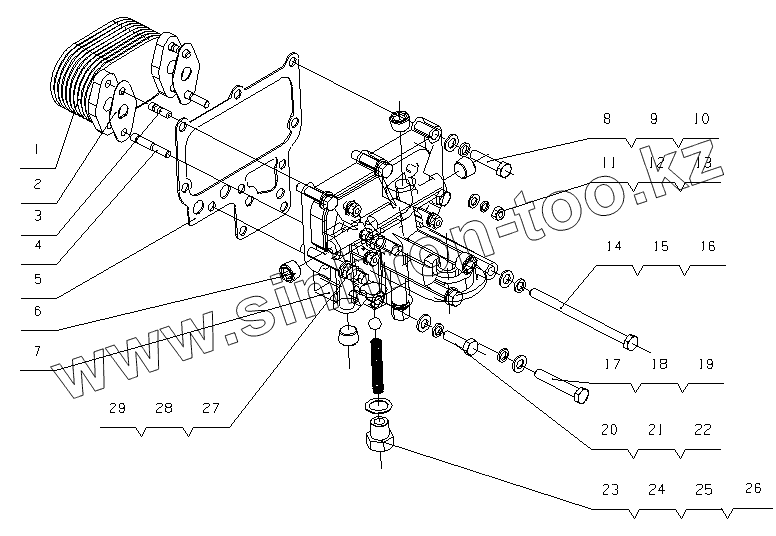 1
2
3
4
5
6
7
7
8 9 10
11 12 13
14 15 16
17 18 19
20 21 22
23 24 25 26
29 28 27
www.sinotron-too.kz