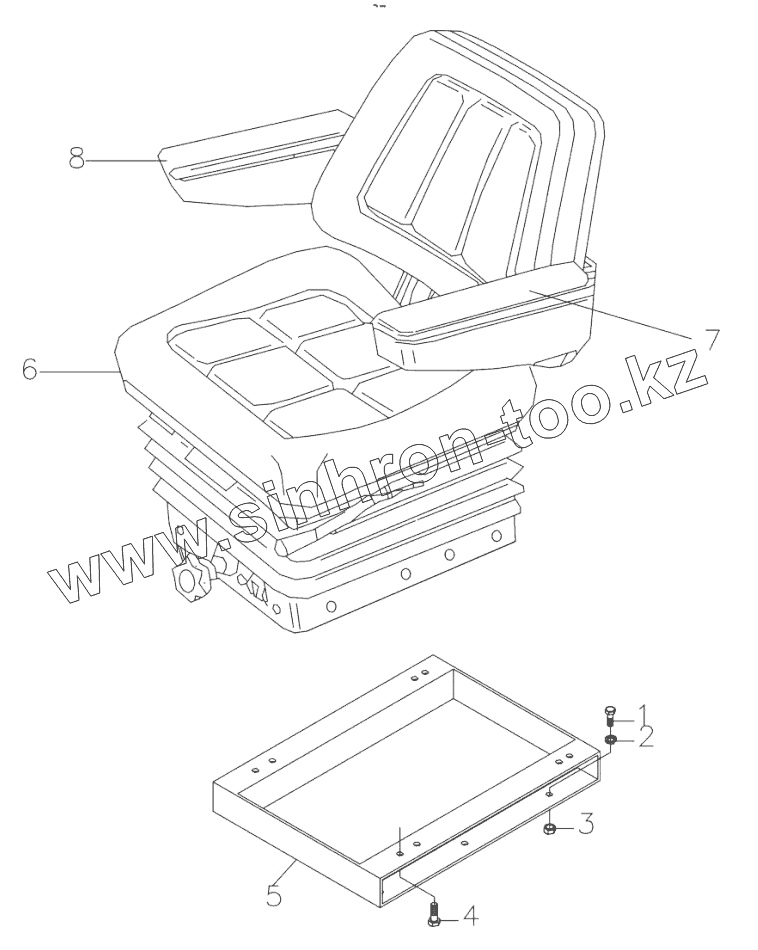 8
7
6
www.sinhron-too.kz
1
2
3
5
4