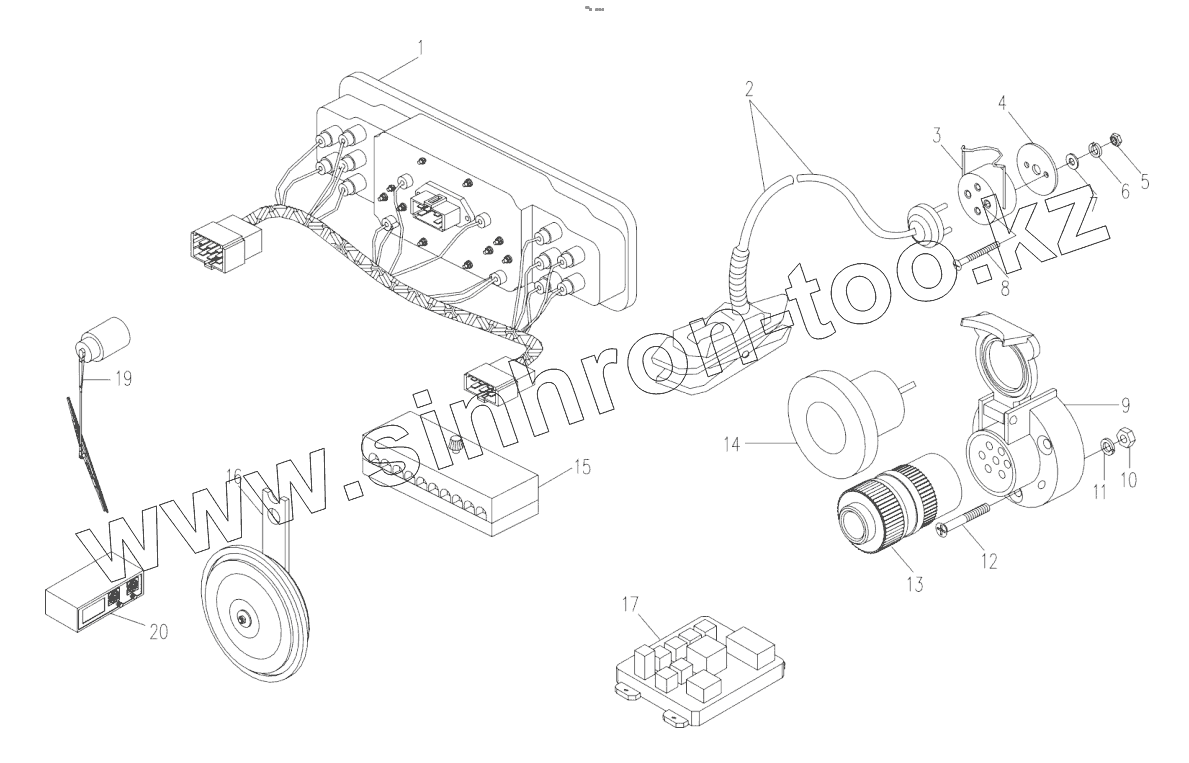 1
2
3
4
5
6
7
8
9
10
11
12
13
14
15
16
17
19
20
www.sinhron-too.kz