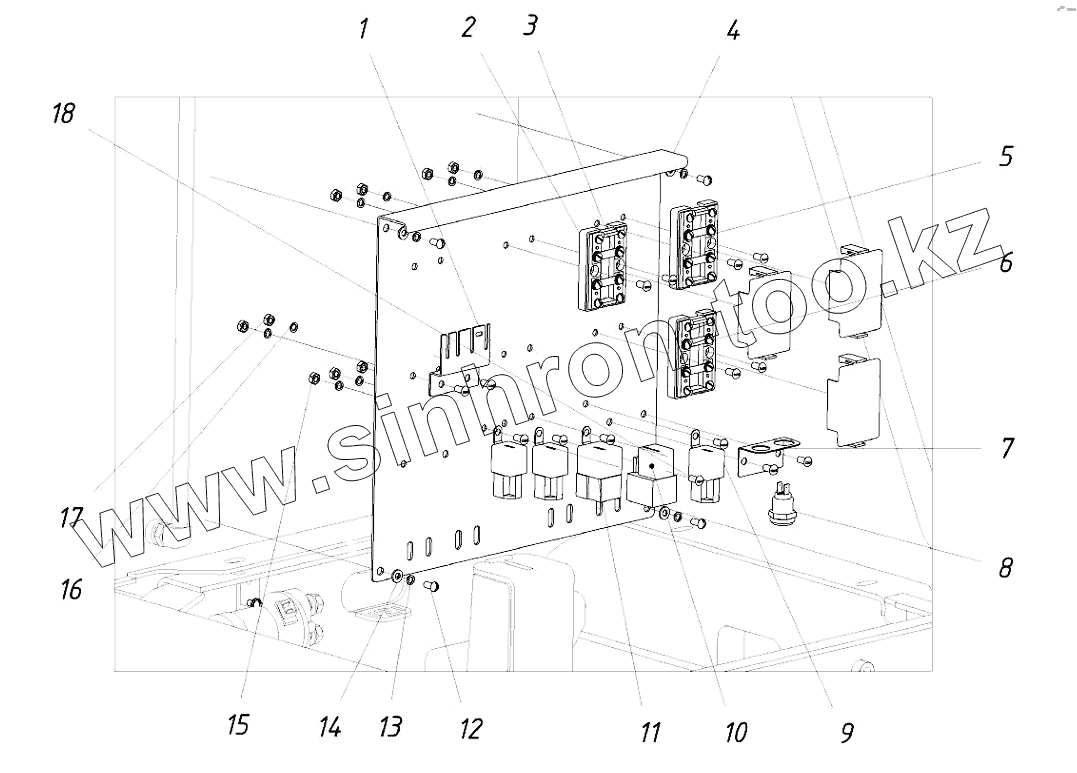 1 2 3 4
18
5
6
7
8
17
16
15 14 13 12 11 10 9
www.sinhrontoo.kz