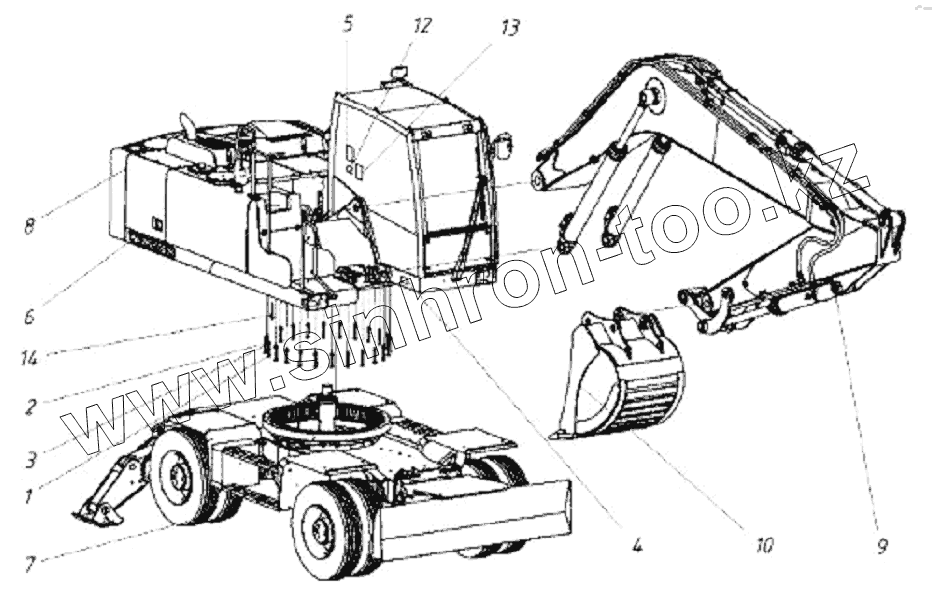 5 12 13

8

6

14

2

3

1

7

4

10

9

www.sinhron-too.kz