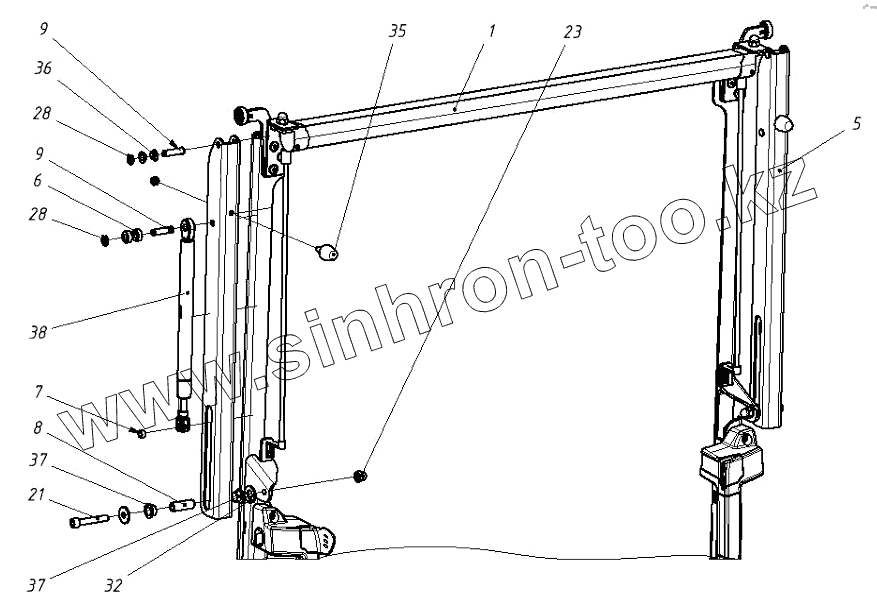 9
36
28
9
6
28
38
7
8
37
21
37
32
35
1
23
5
www.sinhron-too.kz