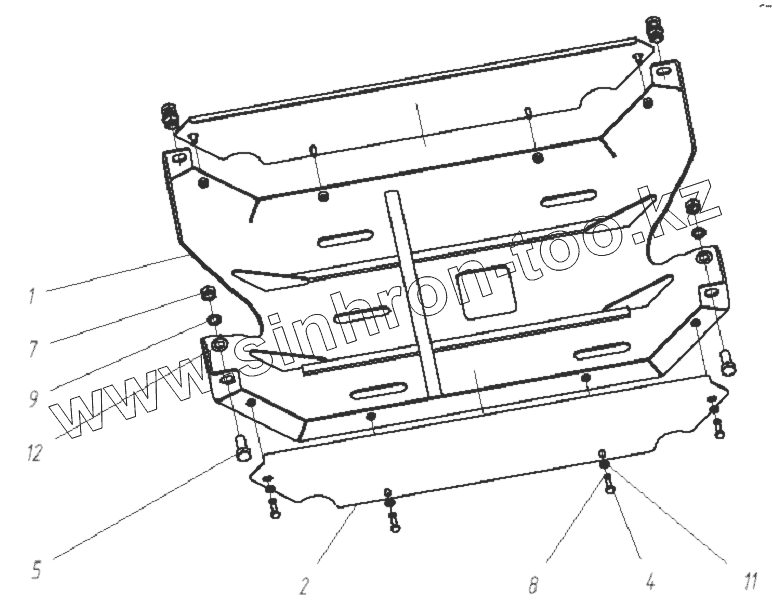 www.sinhron-too.kz

1

7

9

12

5

2

8

4

11