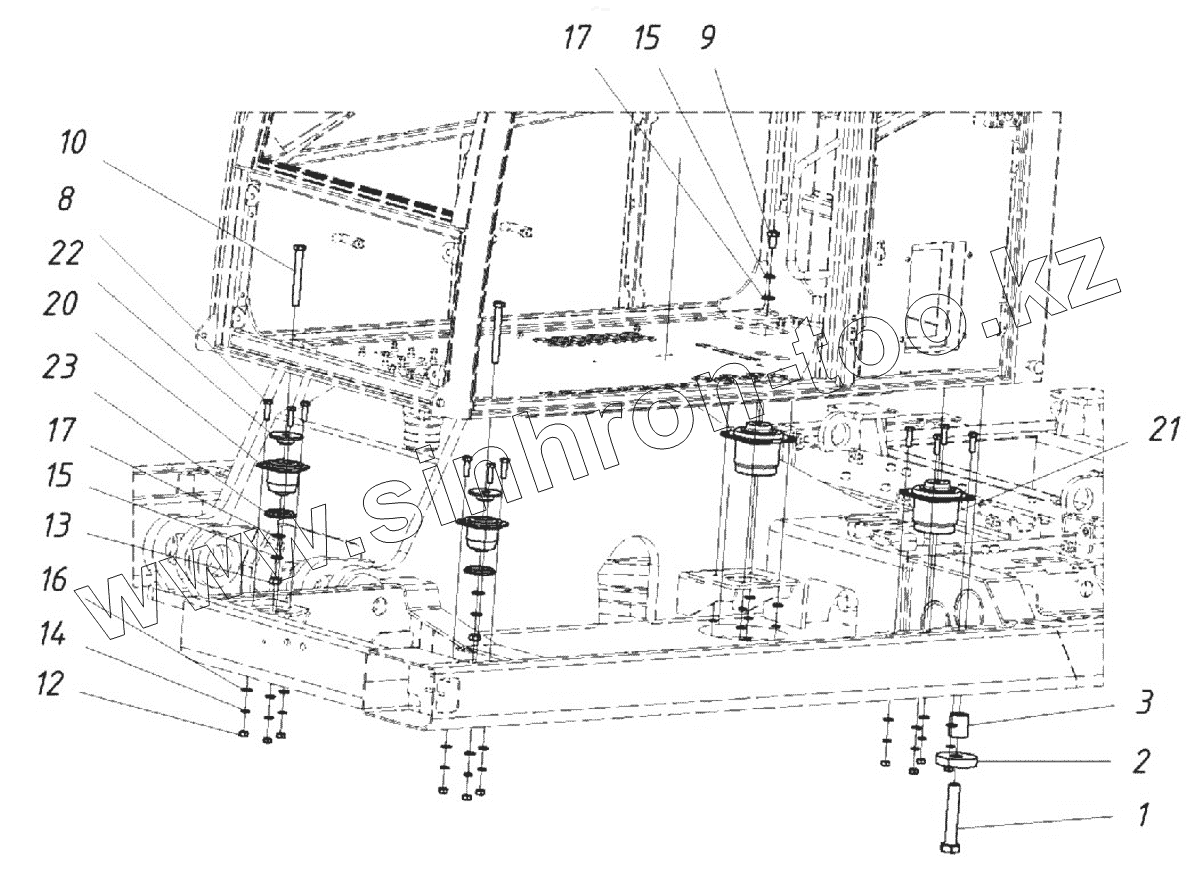 17 15 9
10
8
22
20
23
17
15
13
16
14
12
21
3
2
1
www.sinhron-too.kz