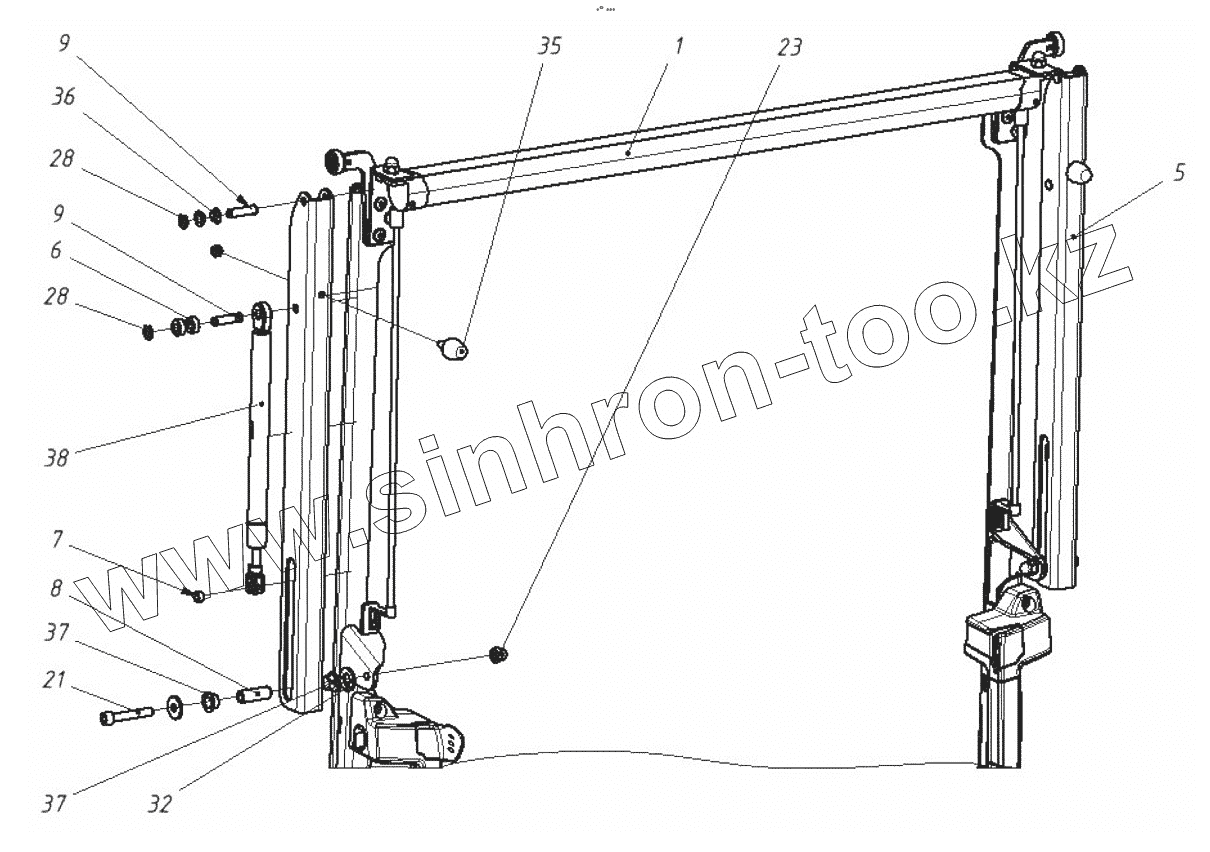 9
36
28
9
6
28
38
7
8
37
21
37
32
35
1
23
5
www.sinhron-too.kz