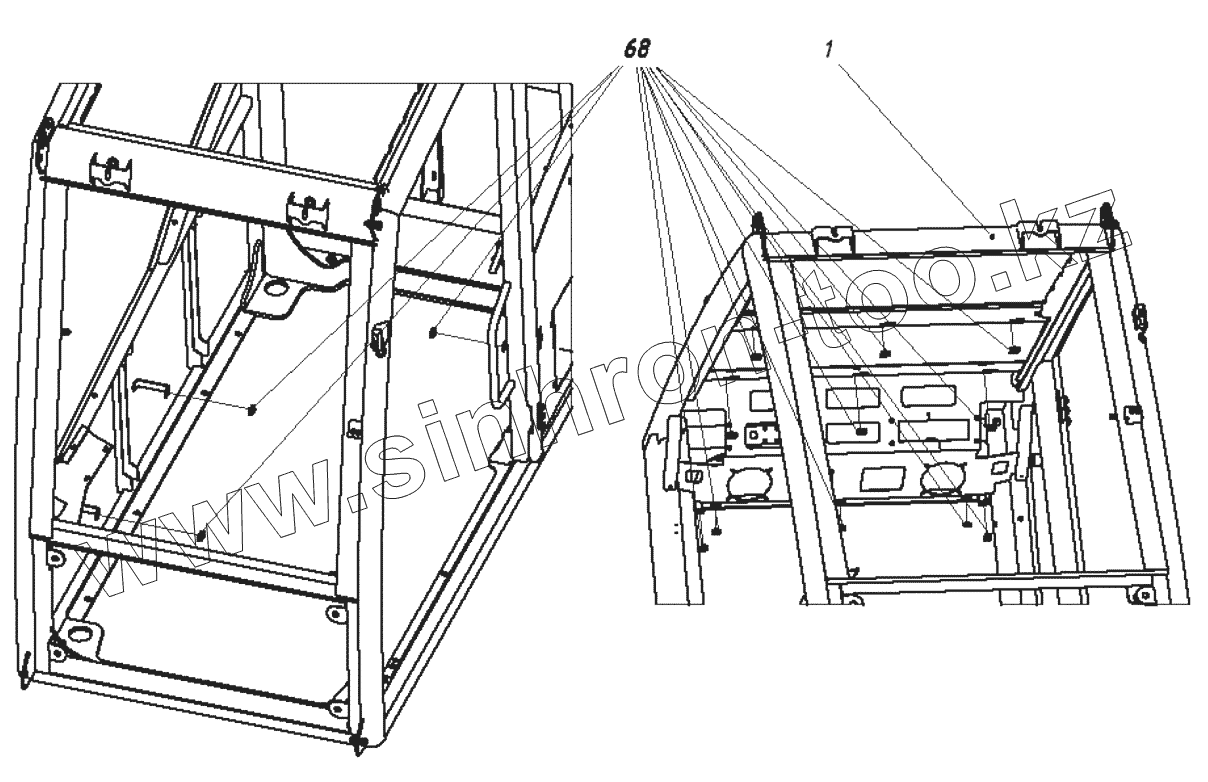 68

1

www.sinhron-too.kz