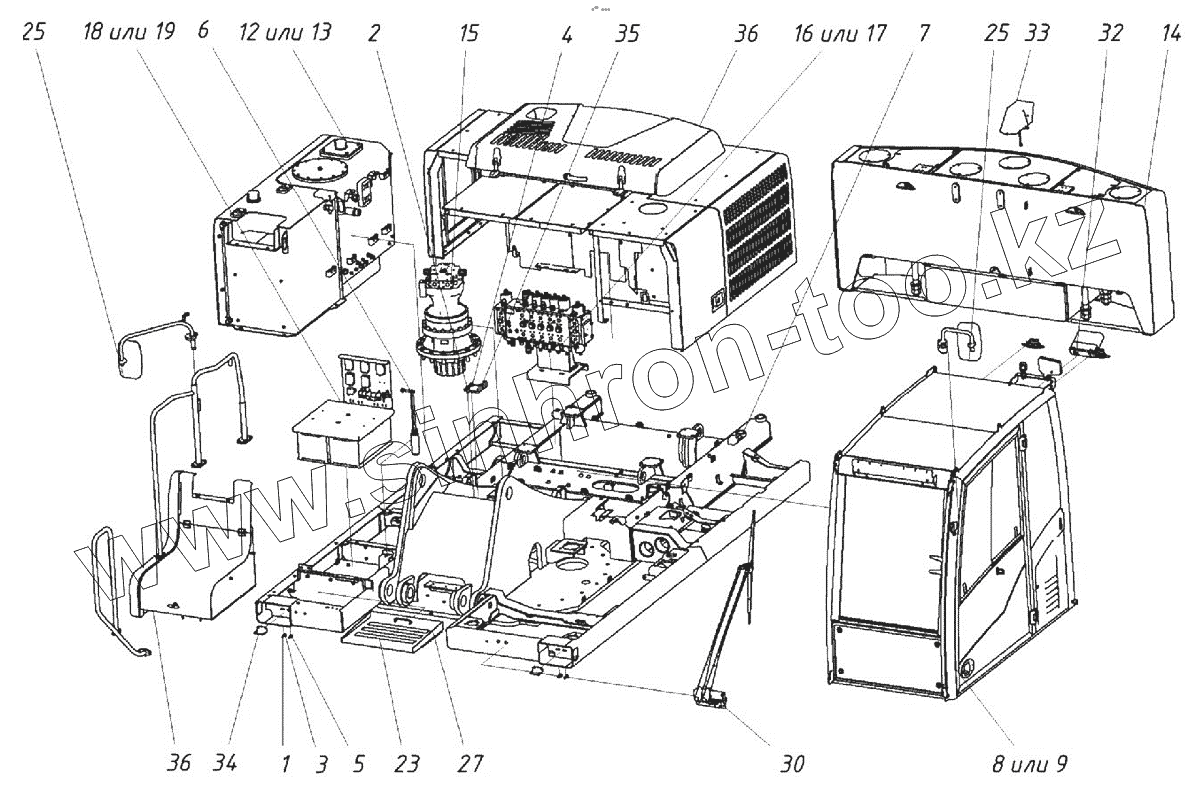 25 18 или 19 6 12 или 13 2 15 4 35 36 16 или 17 7 25 33 32 14

www.sinhron-too.kz

36 34 1 3 5 23 27 30 8 или 9