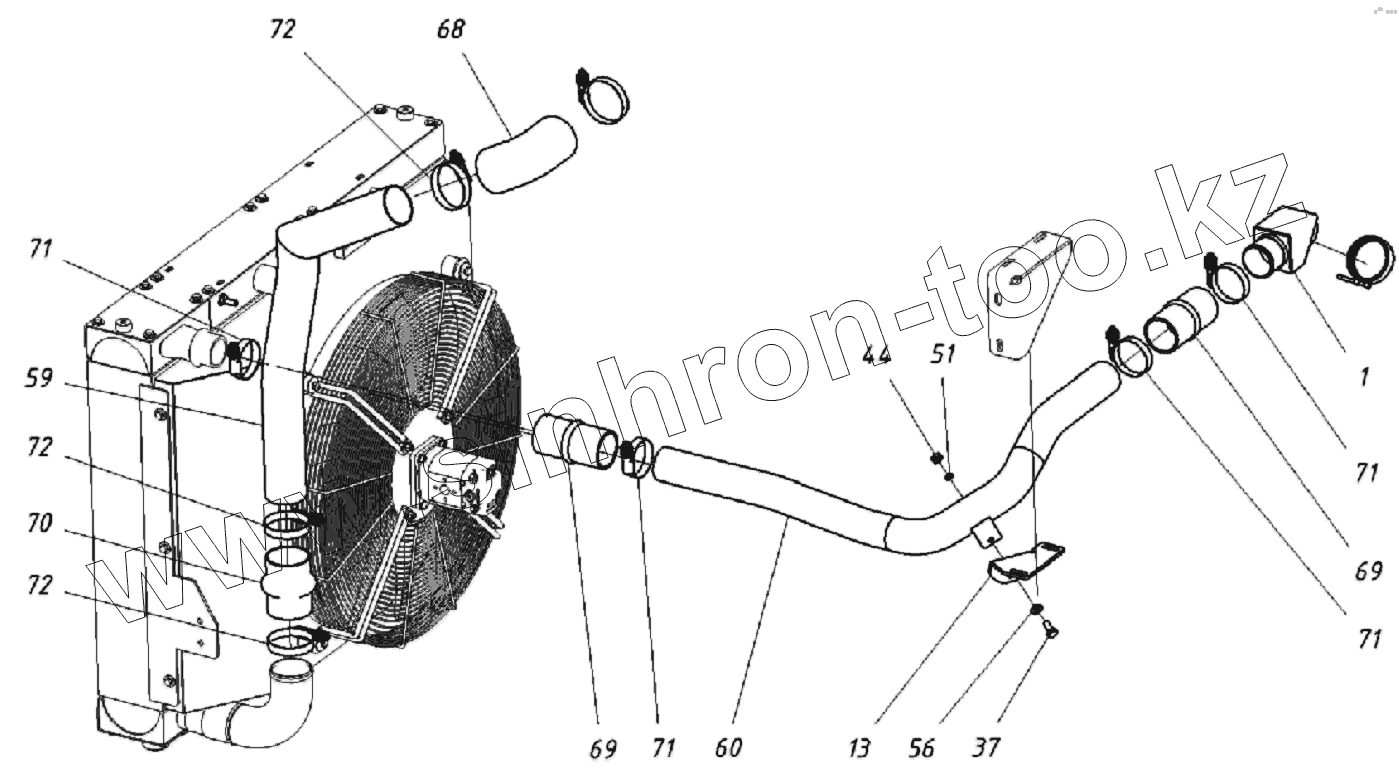 72
68
71
59
72
70
72
44
51
1
71
69
71
69
71
60
13
56
37
www.sinhron-too.kz