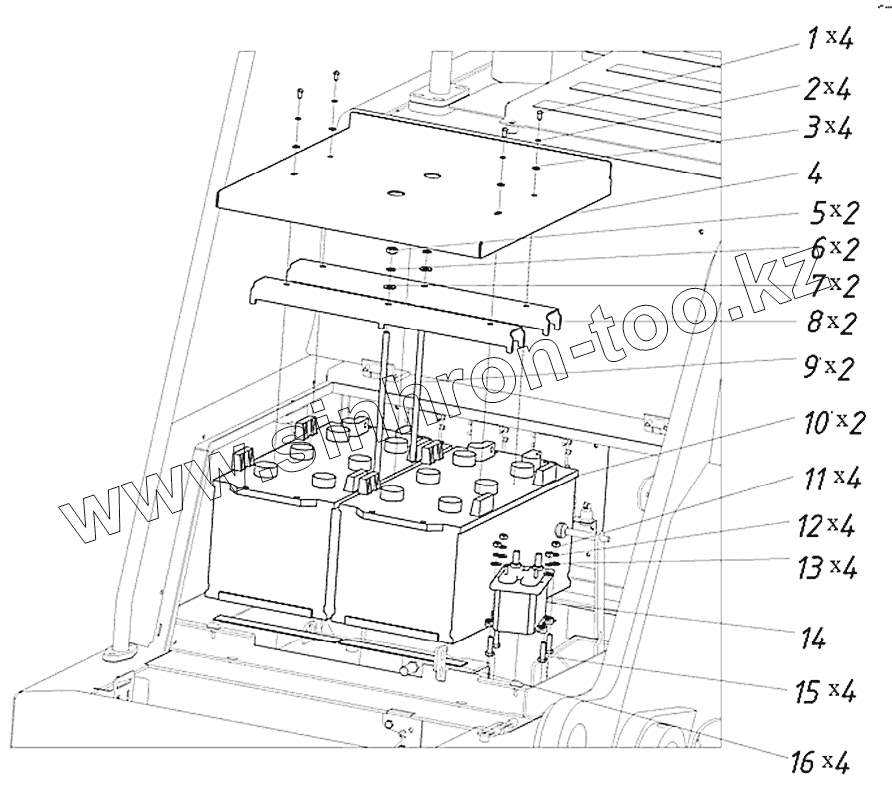 1 x4
2 x4
3 x4
4
5 x2
6 x2
7 x2
8 x2
9 x2
10 x2
11 x4
12 x4
13 x4
14
15 x4
16 x4

www.sinhron-too.kz