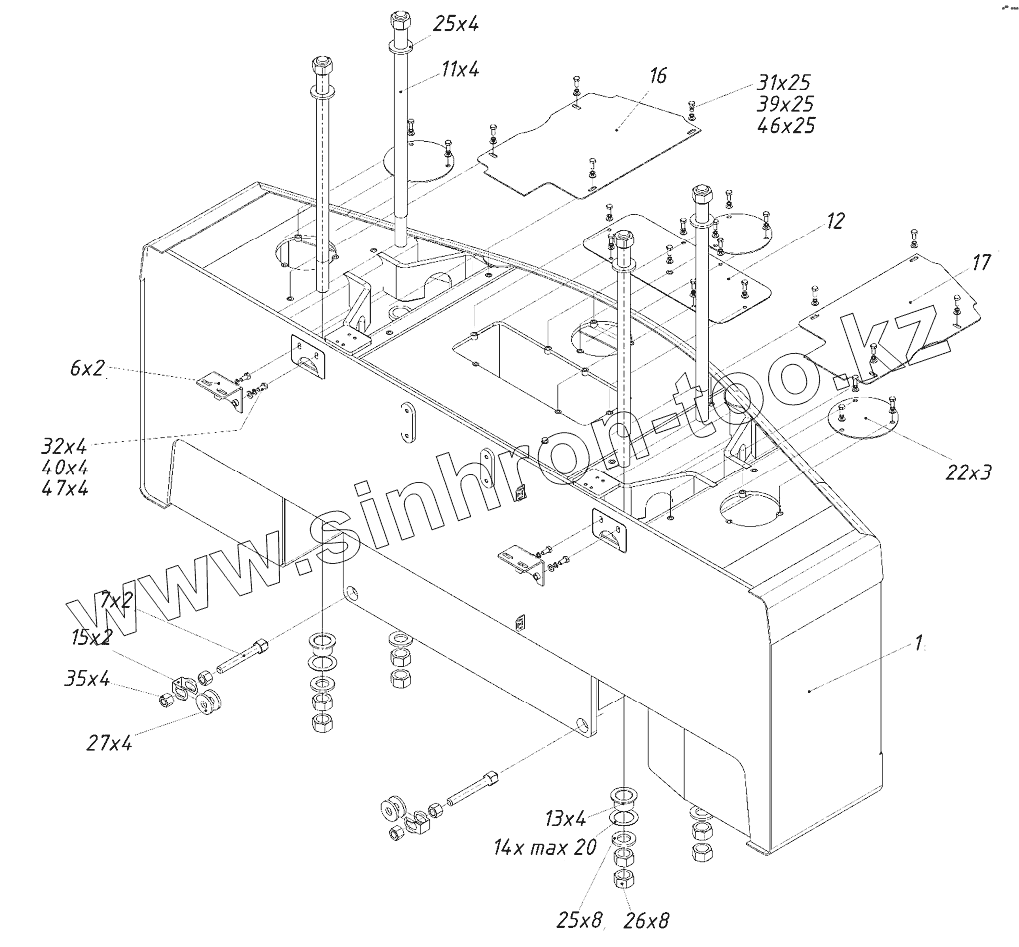 25x4
11x4
16
31x25
39x25
46x25
12
17
6x2
32x4
40x4
47x4
22x3
www.sinhron-too.kz
7x2
15x2
35x4
27x4
1
13x4
14x max 20
25x8
26x8