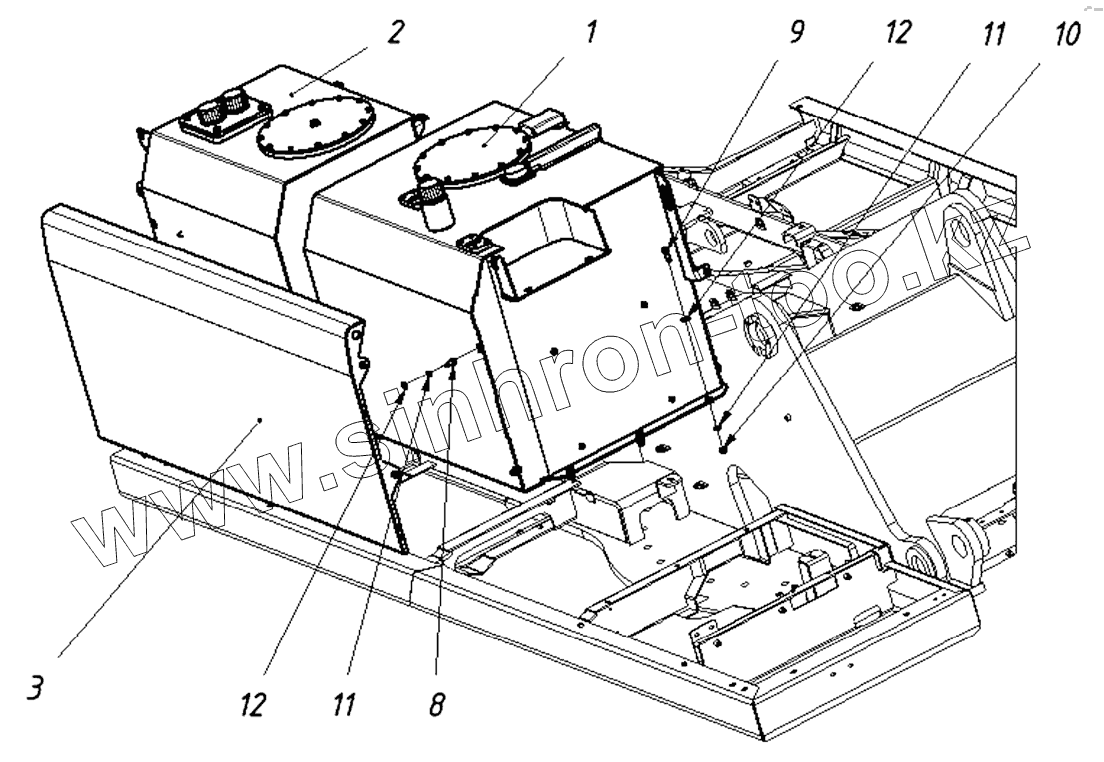 2
1
9
12
11
10
www.sinhron-co.kz
3
12
11
8