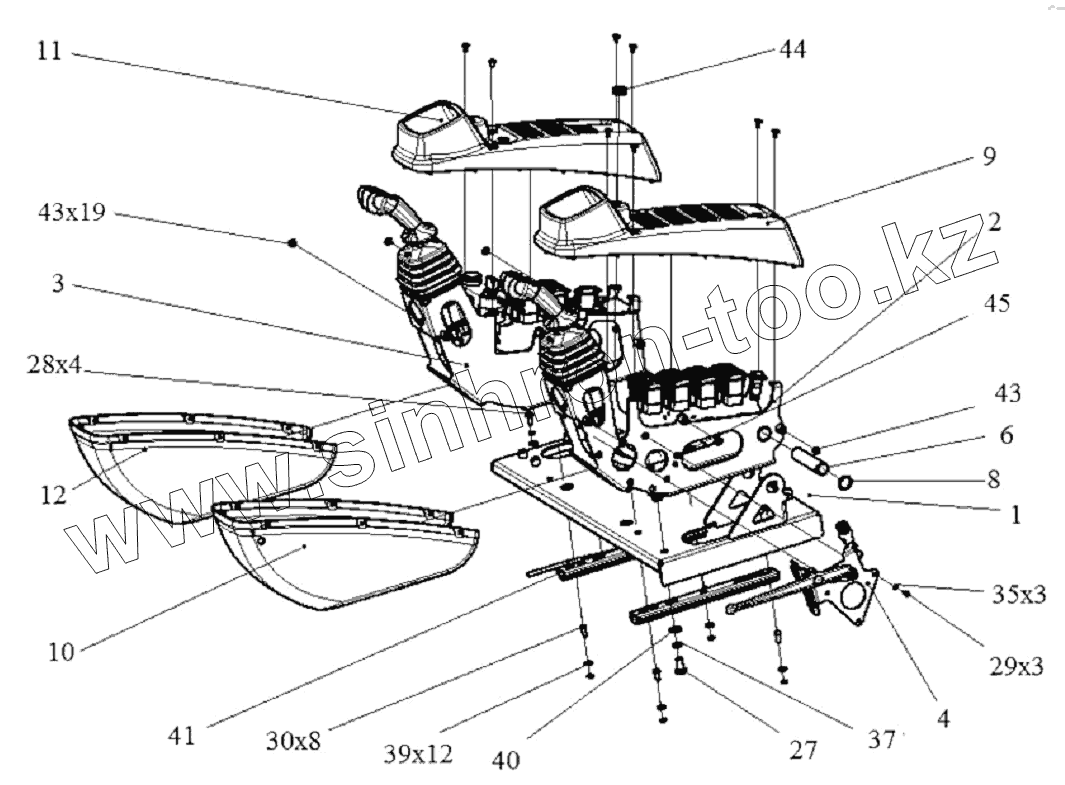 11
44
9
43x19
2
3
45
28x4
43
6
8
12
1
35x3
29x3
10
4
41
30x8
39x12
40
27
37
www.sinhron-too.kz