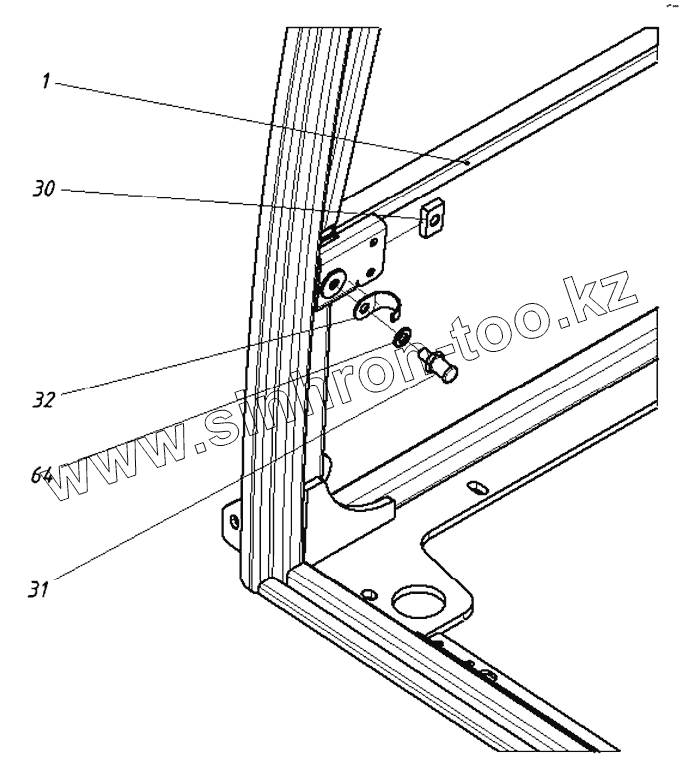 1
30
32
64
31
www.simhron-too.kz