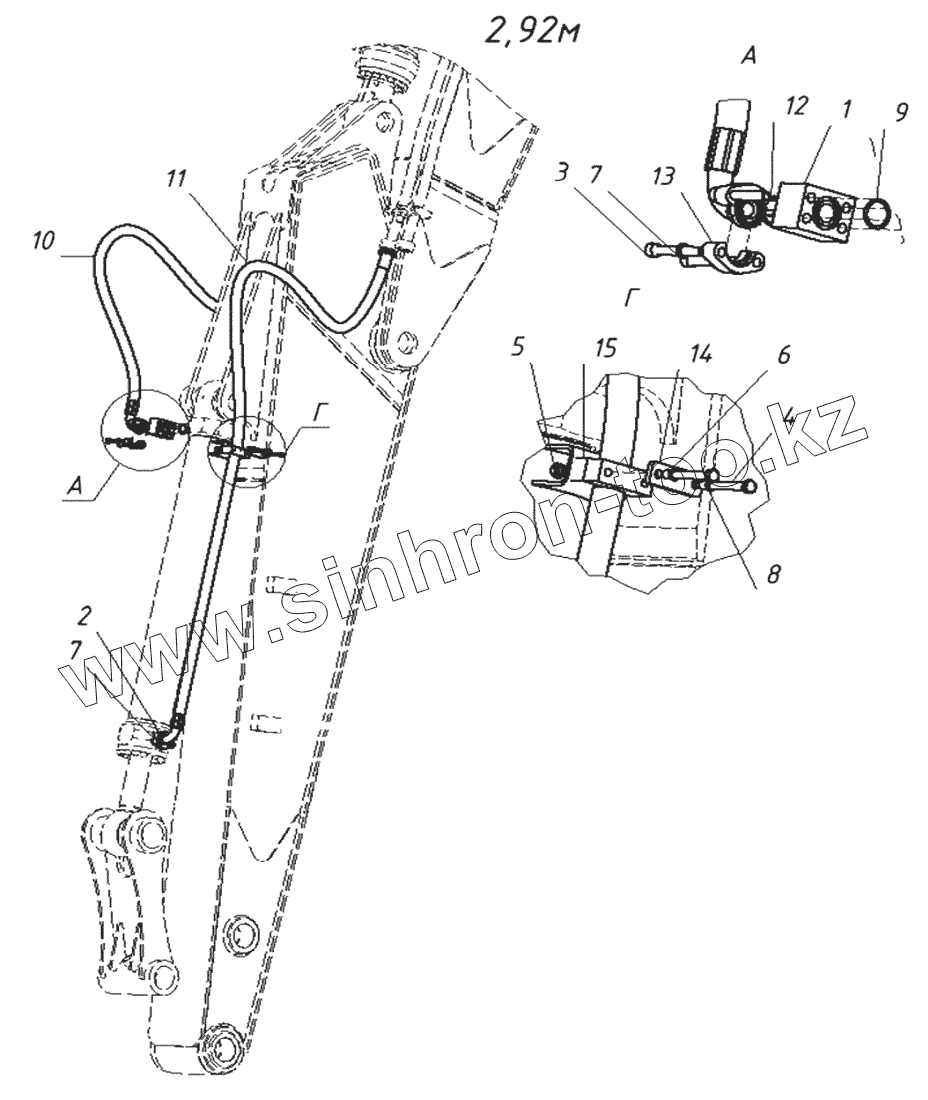 2,92м

А

12 1 9

3 7 13

11

10

Г

5 15 14 6

4

8

А

Г

2

7

www.sinhron-too.kz