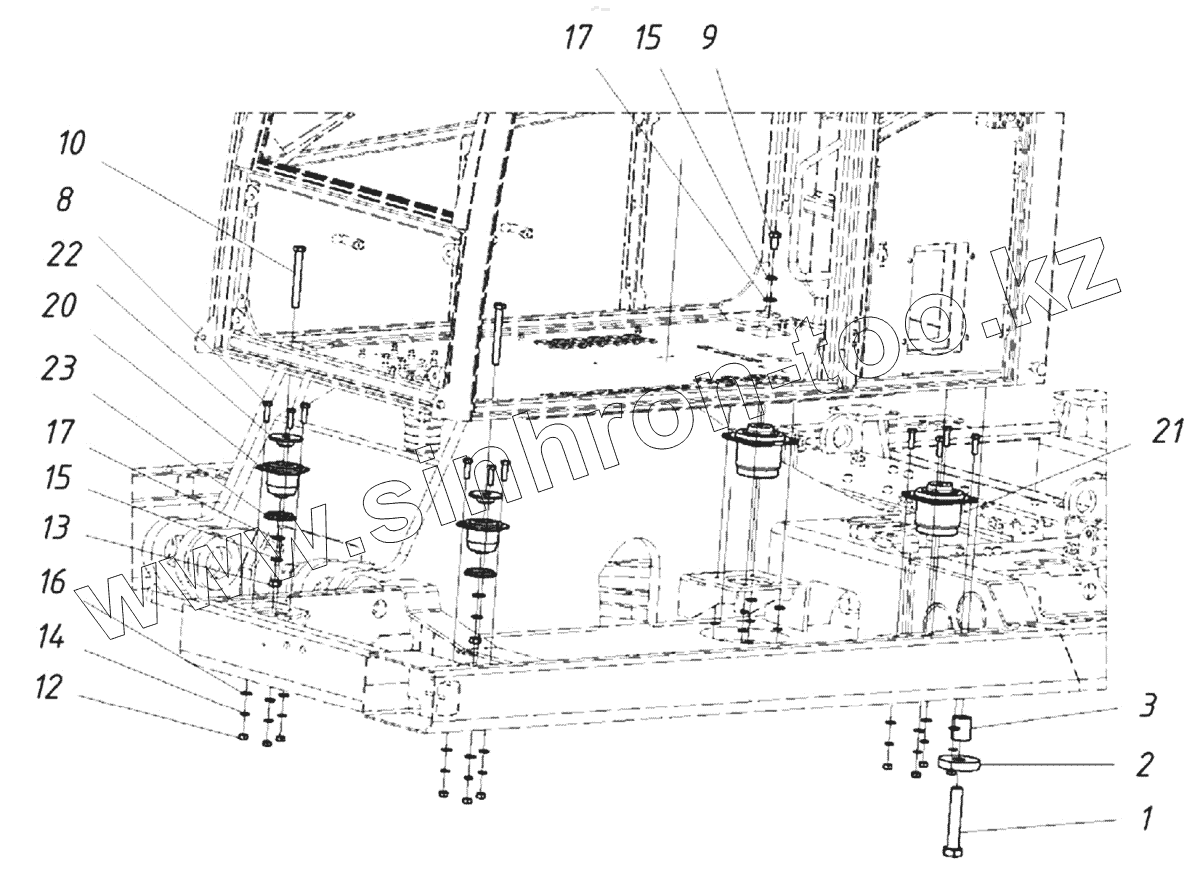 17 15 9

10

8

22

20

23

17

15

13

16

14

12

21

3

2

1

www.sinhron-too.kz